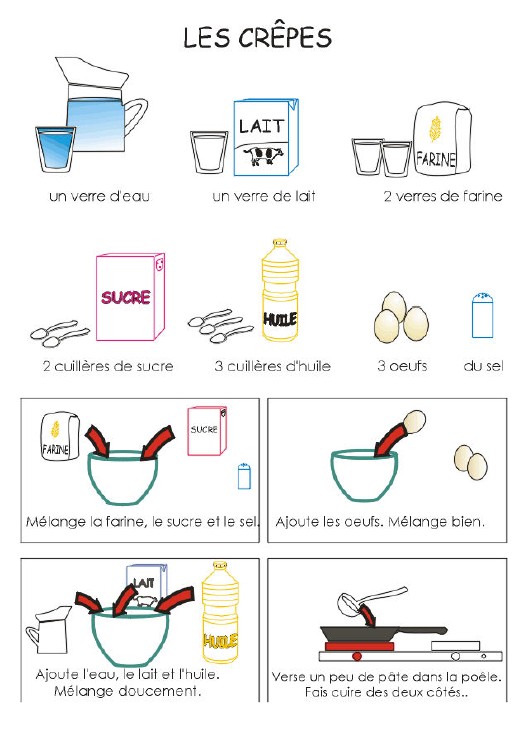 LES CRÊPES

LAIT

FARINE

un verre d'eau

un verre de lait

2 verres de farine

SUCRE

HUILE

2 cuillères de sucre

3 cuillères d'huile

3 oeufs

du sel

FARINE

SUCRE

Mélange la farine, le sucre et le sel.

Ajoute les oeufs. Mélange bien.

LAIT

HUILE

Ajoute l'eau, le lait et l'huile. Mélange doucement.

Verse un peu de pâte dans la poêle. Fais cuire des deux côtés..